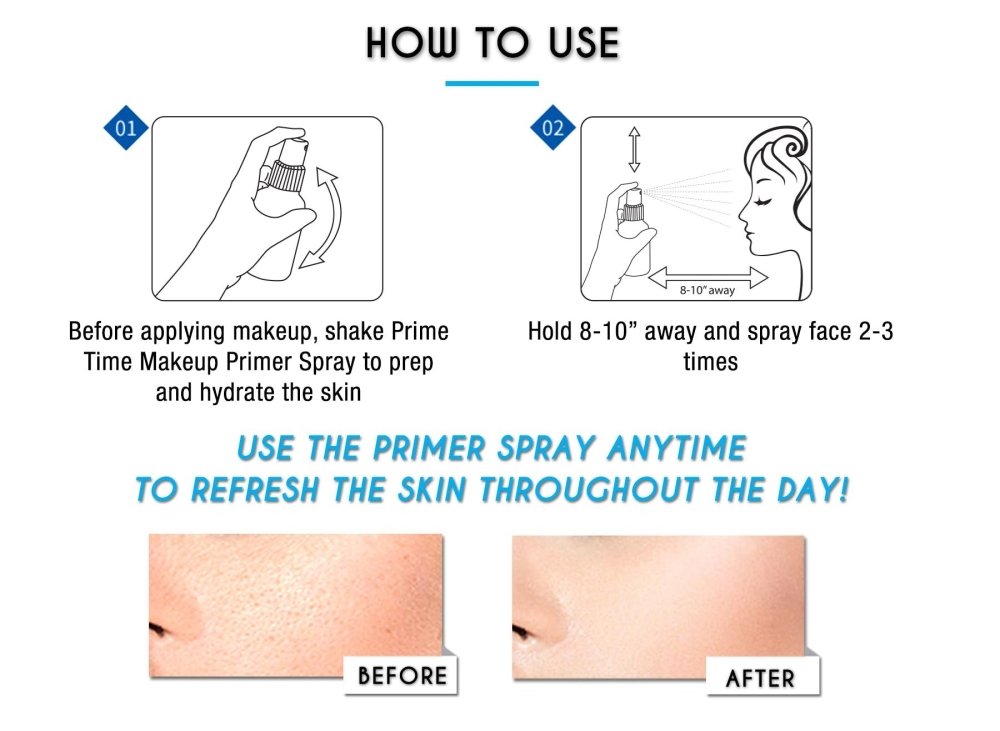 HOW TO USE

01

Before applying makeup, shake Prime Time Makeup Primer Spray to prep and hydrate the skin

02

8-10" away

Hold 8-10" away and spray face 2-3 times

USE THE PRIMER SPRAY ANYTIME
TO REFRESH THE SKIN THROUGHOUT THE DAY!

BEFORE

AFTER