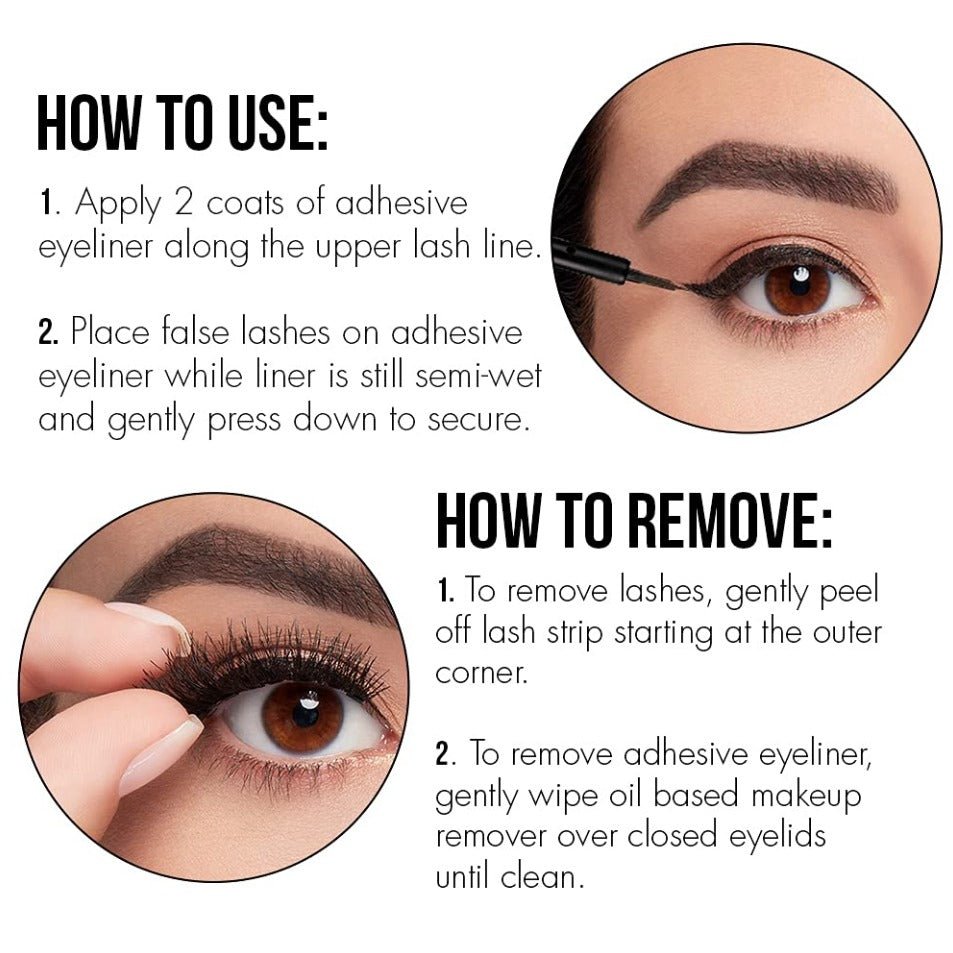 HOW TO USE:

1. Apply 2 coats of adhesive eyeliner along the upper lash line.

2. Place false lashes on adhesive eyeliner while liner is still semi-wet and gently press down to secure.

HOW TO REMOVE:

1. To remove lashes, gently peel off lash strip starting at the outer corner.

2. To remove adhesive eyeliner, gently wipe oil based makeup remover over closed eyelids until clean.